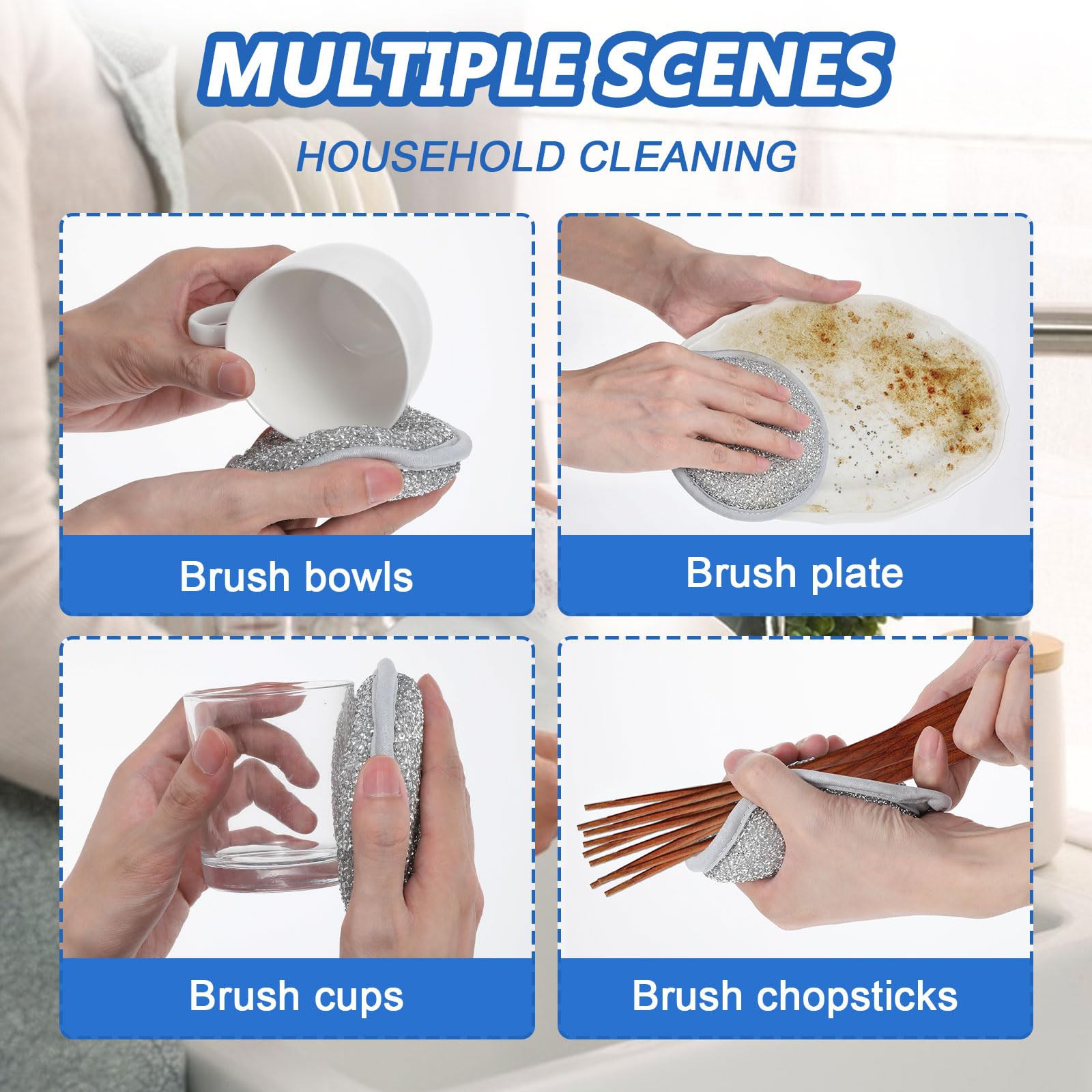 MULTIPLE SCENES
HOUSEHOLD CLEANING

Brush bowls

Brush plate

Brush cups

Brush chopsticks